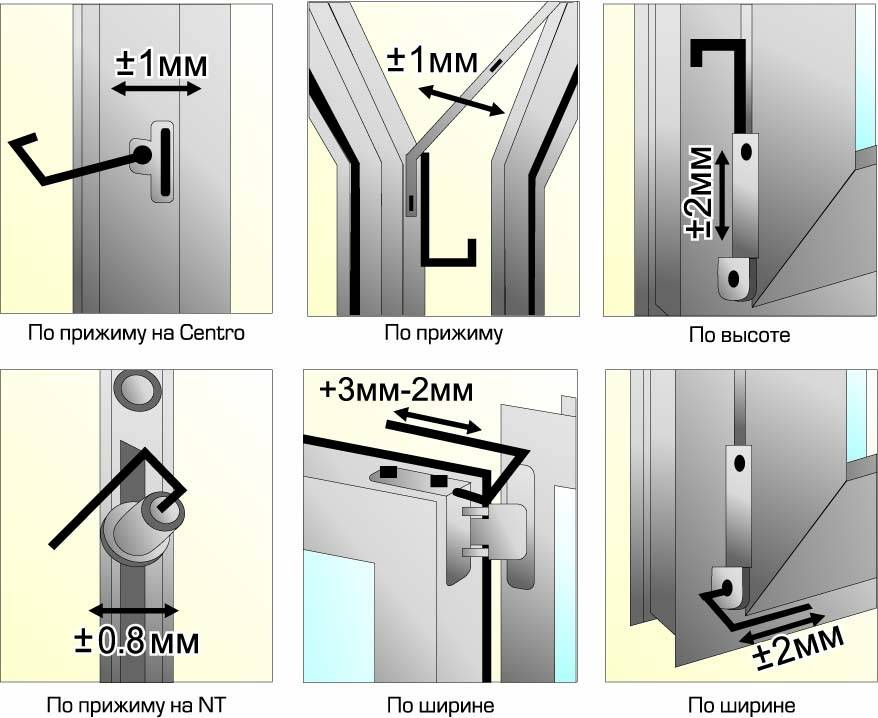 ±1мм

По прижиму на Centro

±1мм

По прижиму

±2мм

По высоте

±0.8мм

По прижиму на NT

+3мм-2мм

По ширине

±2мм

По ширине