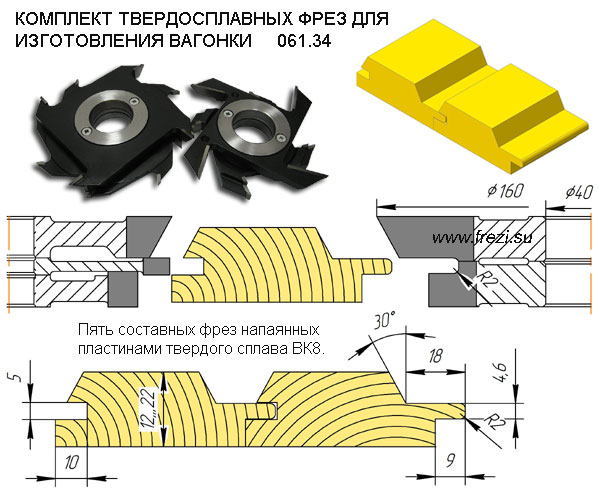 КОМПЛЕКТ ТВЕРДОСПЛАВНЫХ ФРЕЗ ДЛЯ ИЗГОТОВЛЕНИЯ ВАГОНКИ 061.34

$\phi 160$

$\phi 40$

www.frezi.su

R2

Пять составных фрез напаянных пластинами твердого сплава ВК8.

30°

18

4,6

5

12...22

R2

10

9