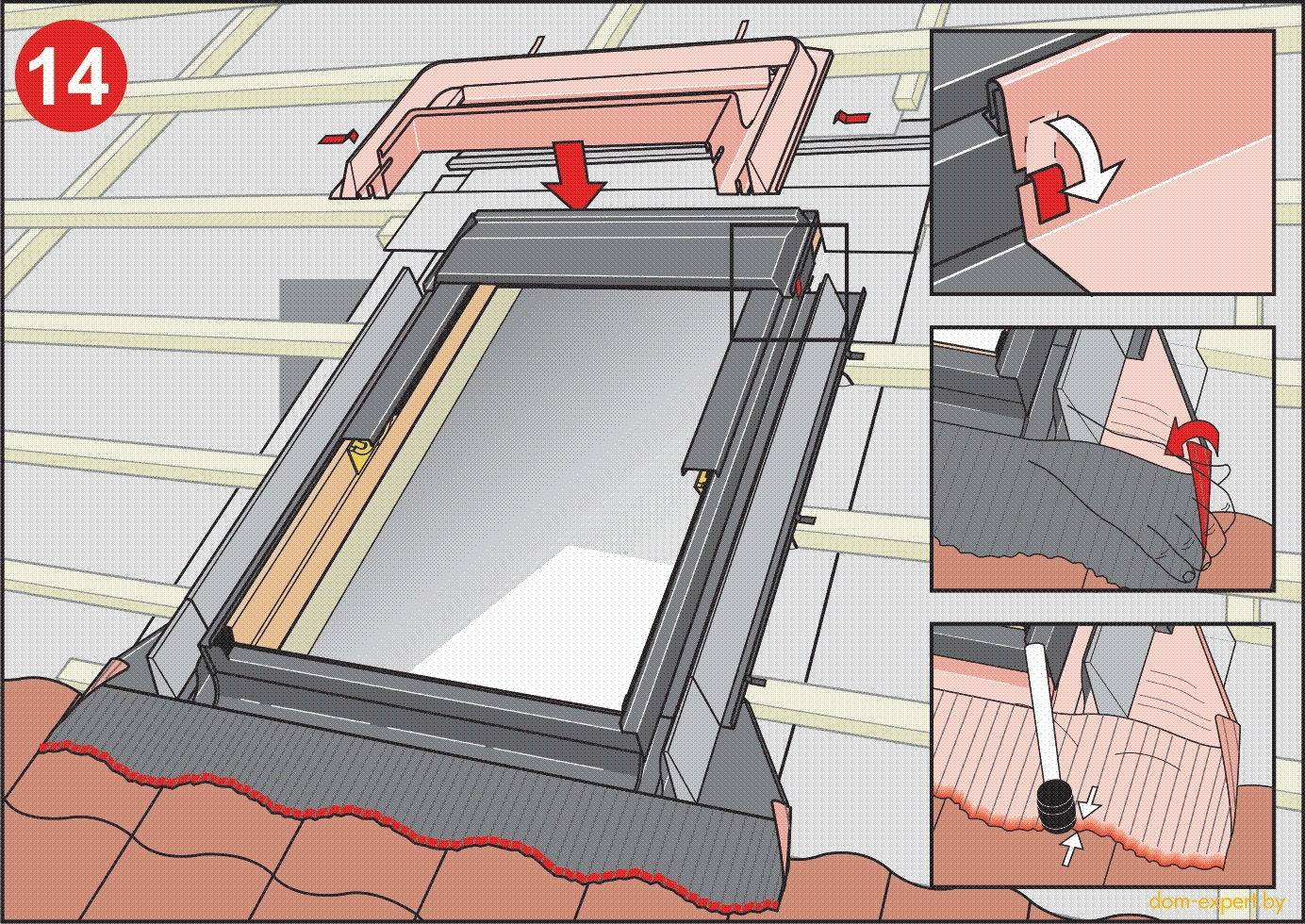 14

dom-expert.by