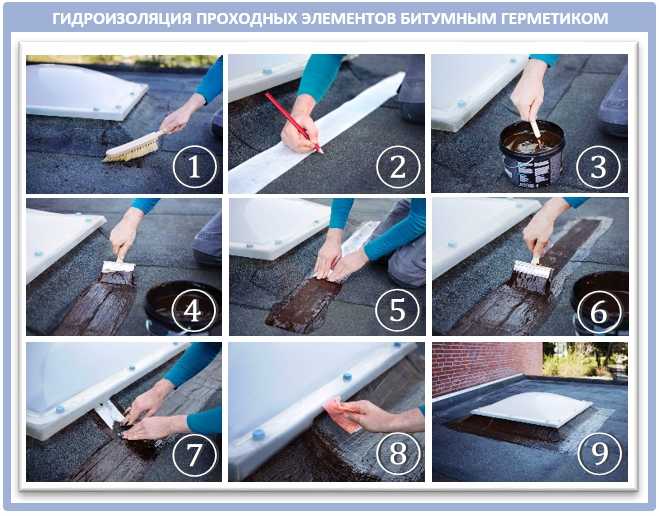 ГИДРОИЗОЛЯЦИЯ ПРОХОДНЫХ ЭЛЕМЕНТОВ БИТУМНЫМ ГЕРМЕТИКОМ

1

2

3

4

5

6

7

8

9