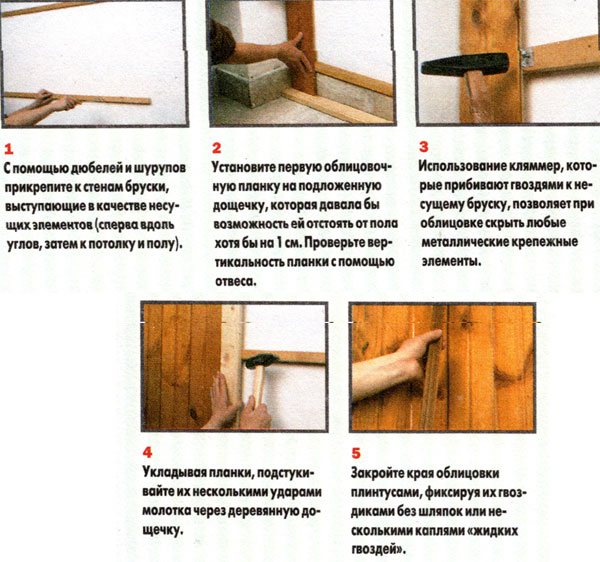 1
С помощью дюбелей и шурупов прикрепите к стенам бруски, выступающие в качестве несущих элементов (сперва вдоль углов, затем к потолку и полу).

2
Установите первую облицовочную планку на подложенную дощечку, которая давала бы возможность ей отстоять от пола хотя бы на 1 см. Проверьте вертикальность планки с помощью отвеса.

3
Использование кляммер, которые прибивают гвоздями к несущему бруску, позволяет при облицовке скрыть любые металлические крепежные элементы.

4
Укладывая планки, подстукивайте их несколькими ударами молотка через деревянную дощечку.

5
Закройте края облицовки плинтусами, фиксируя их гвоздиками без шляпок или несколькими каплями «жидких гвоздей».