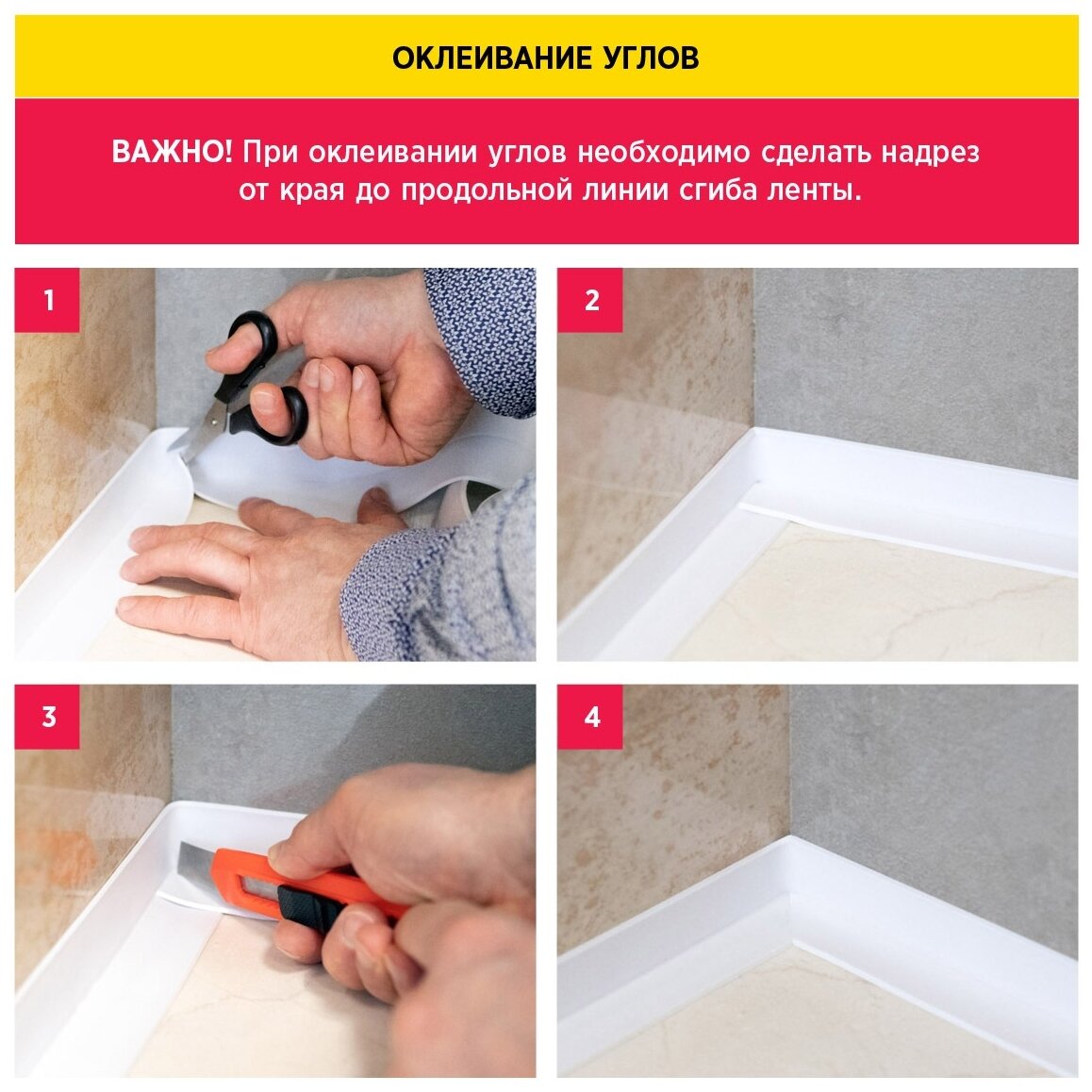 ОКЛЕИВАНИЕ УГЛОВ

ВАЖНО! При оклеивании углов необходимо сделать надрез от края до продольной линии сгиба ленты.

1

2

3

4