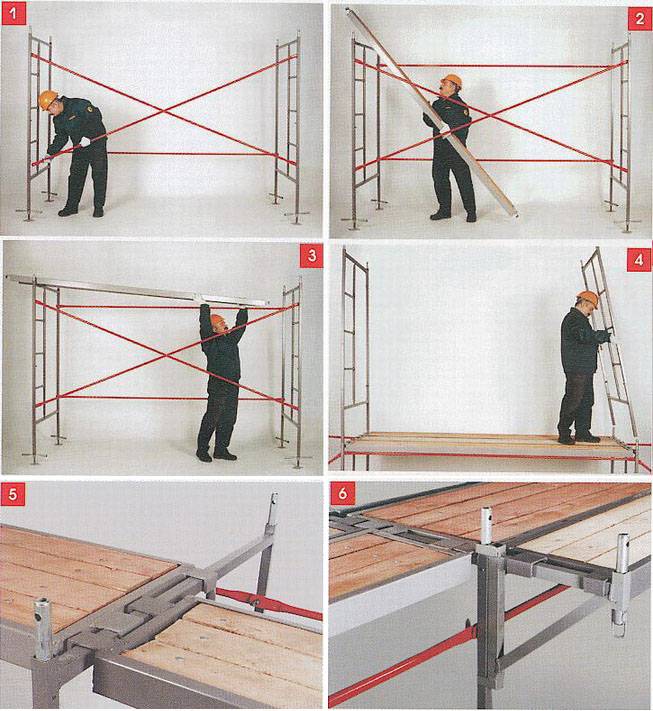 1

2

3

4

5

6