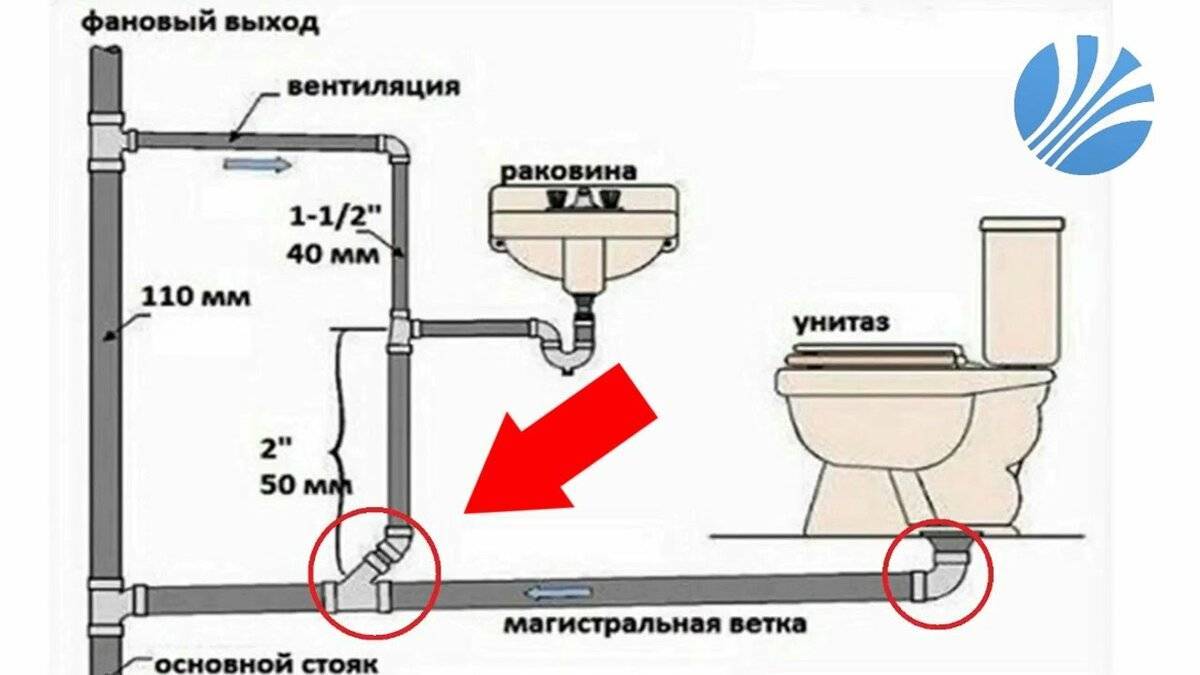 фановый выход

вентиляция

раковина

1-1/2"
40 мм

110 мм

унитаз

2"
50 мм

магистральная ветка

основной стояк