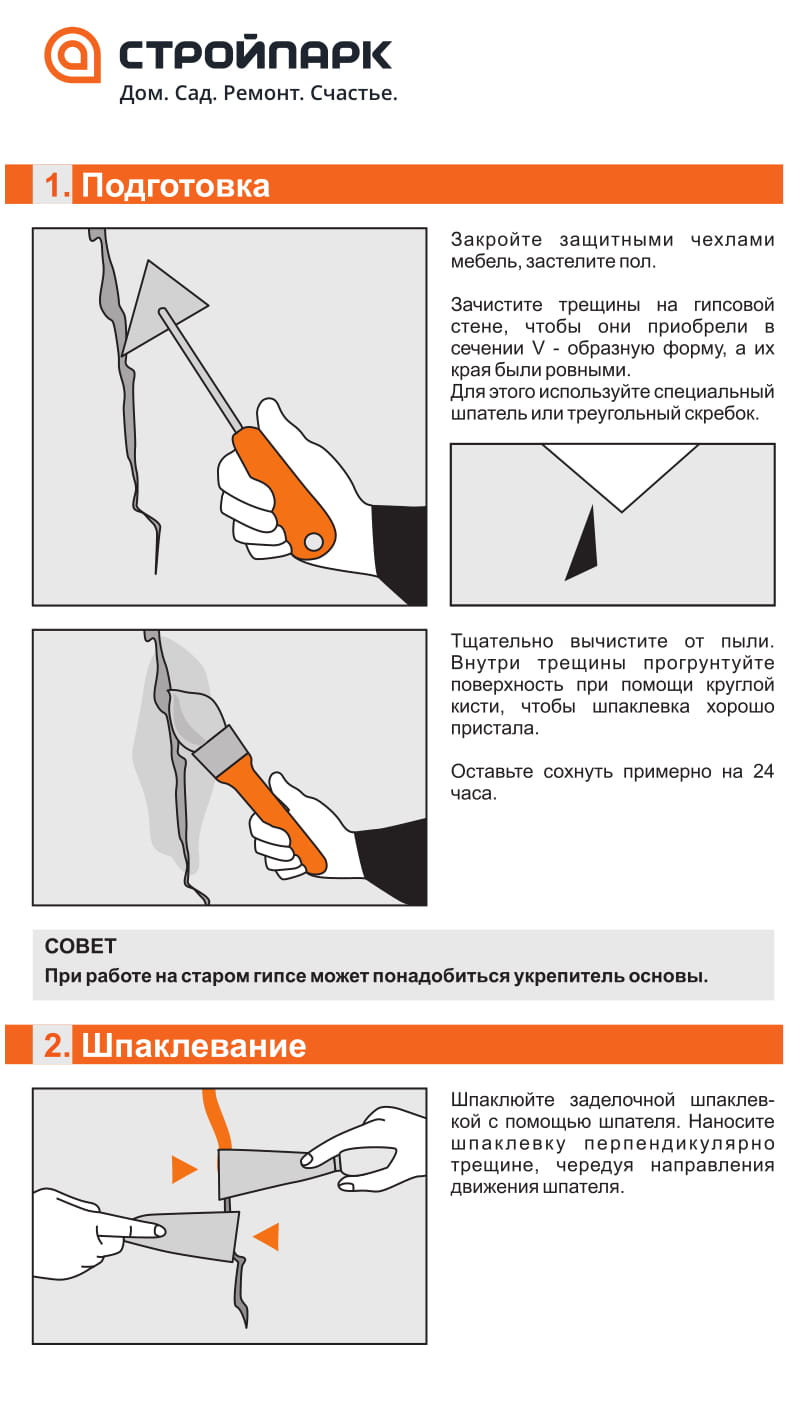 СТРОЙПАРК
Дом. Сад. Ремонт. Счастье.

1. Подготовка

Закройте защитными чехлами мебель, застелите пол.

Зачистите трещины на гипсовой стене, чтобы они приобрели в сечении V - образную форму, а их края были ровными.
Для этого используйте специальный шпатель или треугольный скребок.

Тщательно вычистите от пыли. Внутри трещины прогрунтуйте поверхность при помощи круглой кисти, чтобы шпаклевка хорошо пристала.

Оставьте сохнуть примерно на 24 часа.

СОВЕТ
При работе на старом гипсе может понадобиться укрепитель основы.

2. Шпаклевание

Шпаклюйте заделочной шпаклевкой с помощью шпателя. Наносите шпаклевку перпендикулярно трещине, чередуя направления движения шпателя.