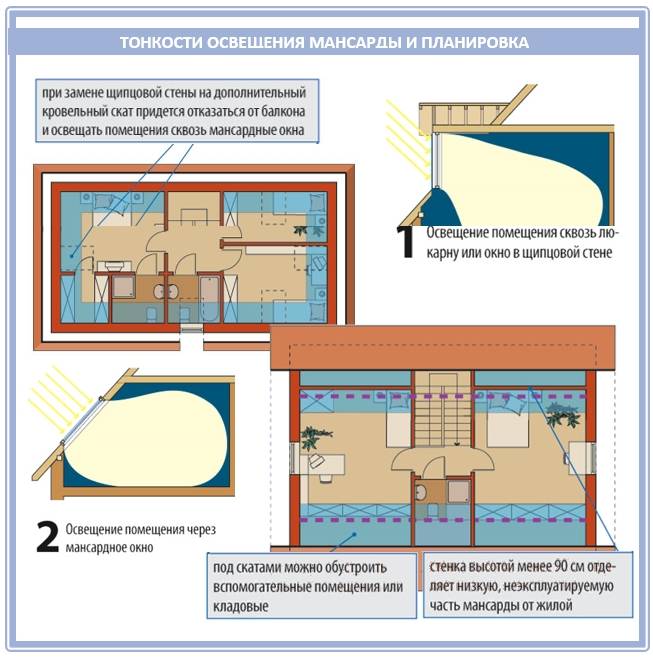 ТОНКОСТИ ОСВЕЩЕНИЯ МАНСАРДЫ И ПЛАНИРОВКА

при замене щипцовой стены на дополнительный кровельный скат придется отказаться от балкона и освещать помещения сквозь мансардные окна

1 Освещение помещения сквозь люкарну или окно в щипцовой стене

2 Освещение помещения через мансардное окно

под скатами можно обустроить вспомогательные помещения или кладовые

стенка высотой менее 90 см отделяет низкую, неэксплуатируемую часть мансарды от жилой