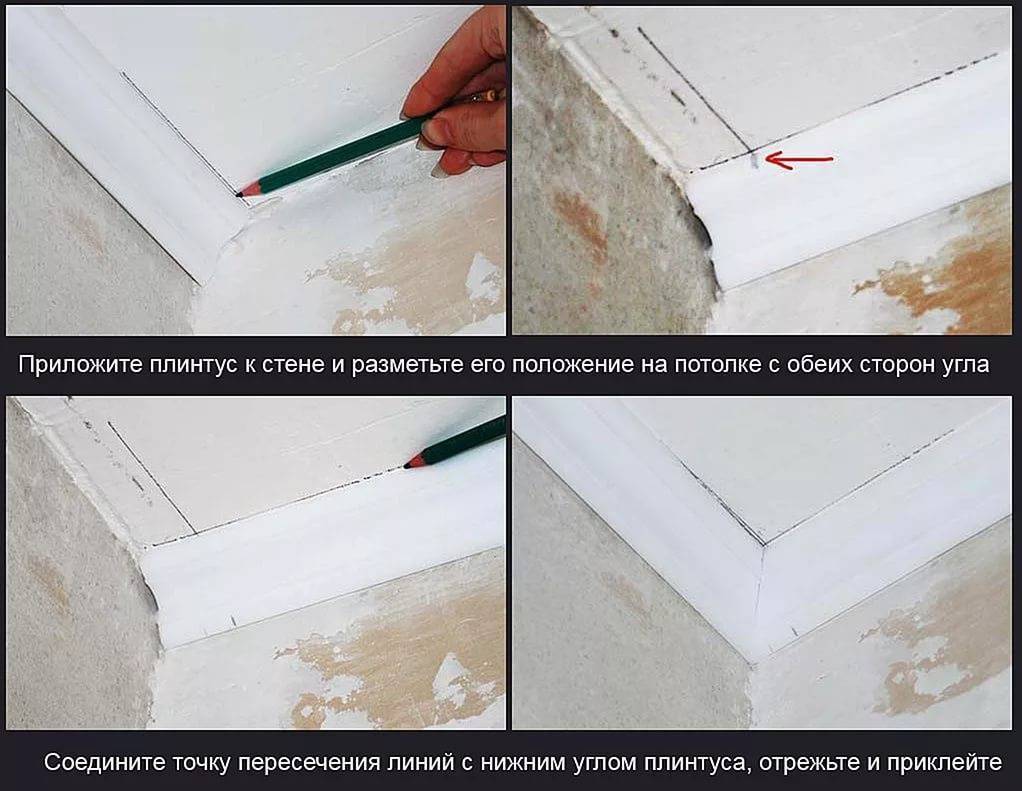 Приложите плинтус к стене и разметьте его положение на потолке с обеих сторон угла

Соедините точку пересечения линий с нижним углом плинтуса, отрежьте и приклейте