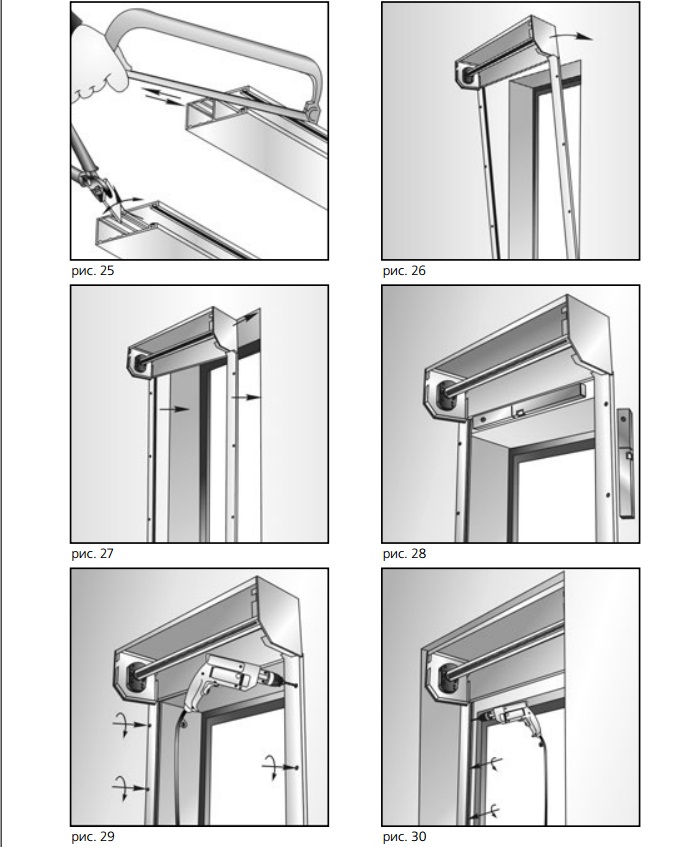 рис. 25

рис. 26

рис. 27

рис. 28

рис. 29

рис. 30