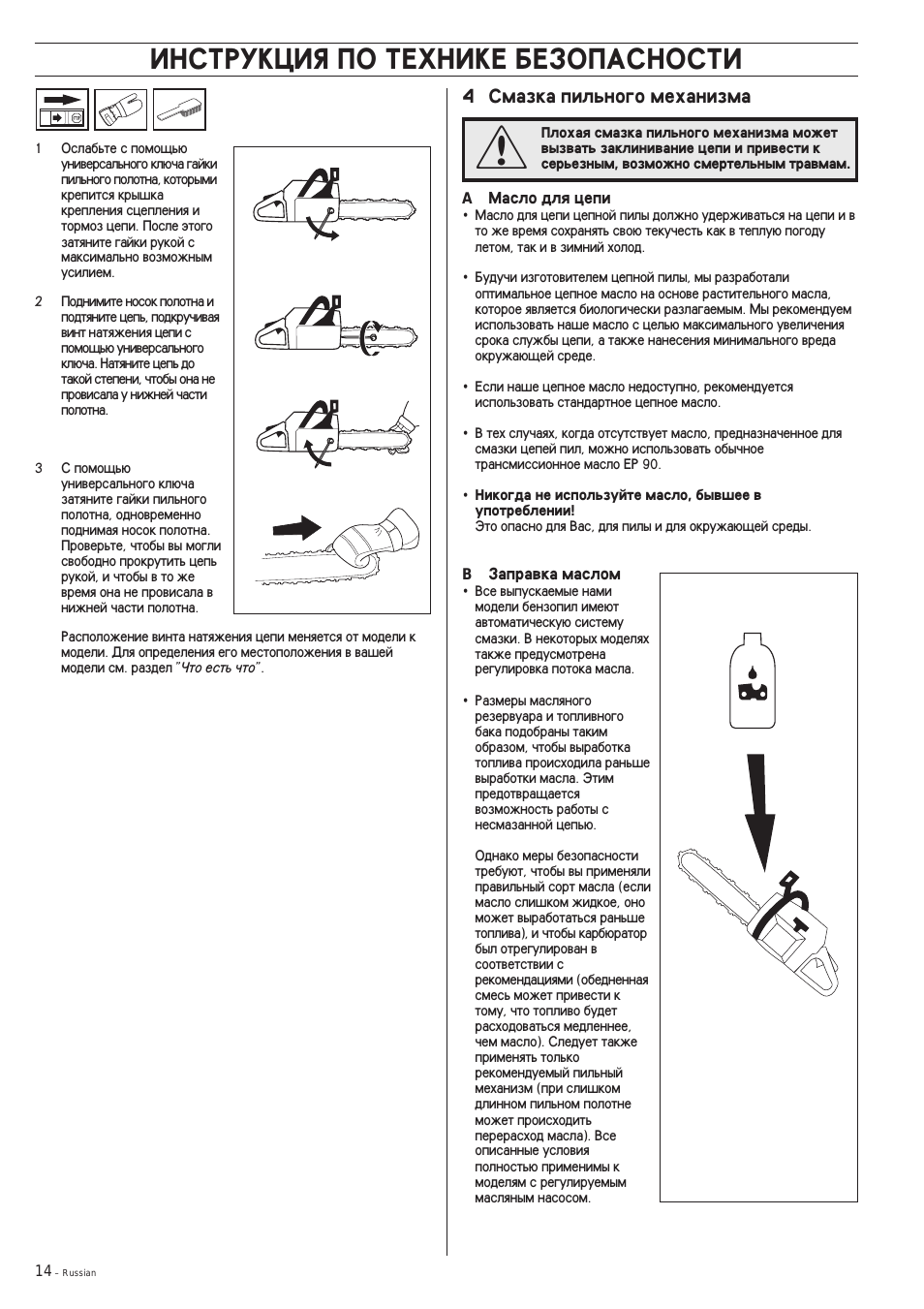 ИНСТРУКЦИЯ ПО ТЕХНИКЕ БЕЗОПАСНОСТИ

1 Ослабьте с помощью универсального ключа гайки пильного полотна, которыми крепится крышка крепления сцепления и тормоз цепи. После этого затяните гайки рукой с максимально возможным усилием.

2 Поднимите носок полотна и подтяните цепь, подкручивая винт натяжения цепи с помощью универсального ключа. Натяните цепь до такой степени, чтобы она не провисала у нижней части полотна.

3 С помощью универсального ключа затяните гайки пильного полотна, одновременно поднимая носок полотна. Проверьте, чтобы вы могли свободно прокрутить цепь рукой, и чтобы в то же время она не провисала в нижней части полотна.

Расположение винта натяжения цепи меняется от модели к модели. Для определения его местоположения в вашей модели см. раздел "Что есть что".

4 Смазка пильного механизма

Плохая смазка пильного механизма может вызвать заклинивание цепи и привести к серьезным, возможно смертельным травмам.

A Масло для цепи
• Масло для цепи цепной пилы должно удерживаться на цепи и в то же время сохранять свою текучесть как в теплую погоду летом, так и в зимний холод.

• Будучи изготовителем цепной пилы, мы разработали оптимальное цепное масло на основе растительного масла, которое является биологически разлагаемым. Мы рекомендуем использовать наше масло с целью максимального увеличения срока службы цепи, а также нанесения минимального вреда окружающей среде.

• Если наше цепное масло недоступно, рекомендуется использовать стандартное цепное масло.

• В тех случаях, когда отсутствует масло, предназначенное для смазки цепей пил, можно использовать обычное трансмиссионное масло EP 90.

• Никогда не используйте масло, бывшее в употреблении!
Это опасно для Вас, для пилы и для окружающей среды.

B Заправка маслом
• Все выпускаемые нами модели бензопил имеют автоматическую систему смазки. В некоторых моделях также предусмотрена регулировка потока масла.

• Размеры масляного резервуара и топливного бака подобраны таким образом, чтобы выработка топлива происходила раньше выработки масла. Этим предотвращается возможность работы с несмазанной цепью.

Однако меры безопасности требуют, чтобы вы применяли правильный сорт масла (если масло слишком жидкое, оно может выработаться раньше топлива), и чтобы карбюратор был отрегулирован в соответствии с рекомендациями (обедненная смесь может привести к тому, что топливо будет расходоваться медленнее, чем масло). Следует также применять только рекомендуемый пильный механизм (при слишком длинном пильном полотне может происходить перерасход масла). Все описанные условия полностью применимы к моделям с регулируемым масляным насосом.

14 – Russian