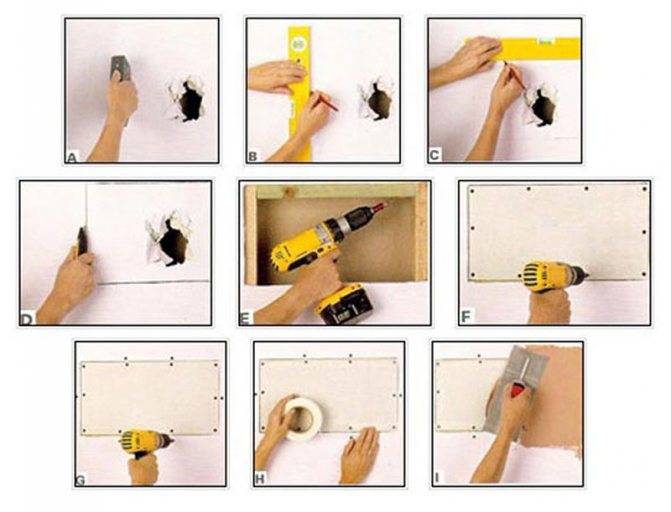 A

B

C

D

E

F

G

H

I